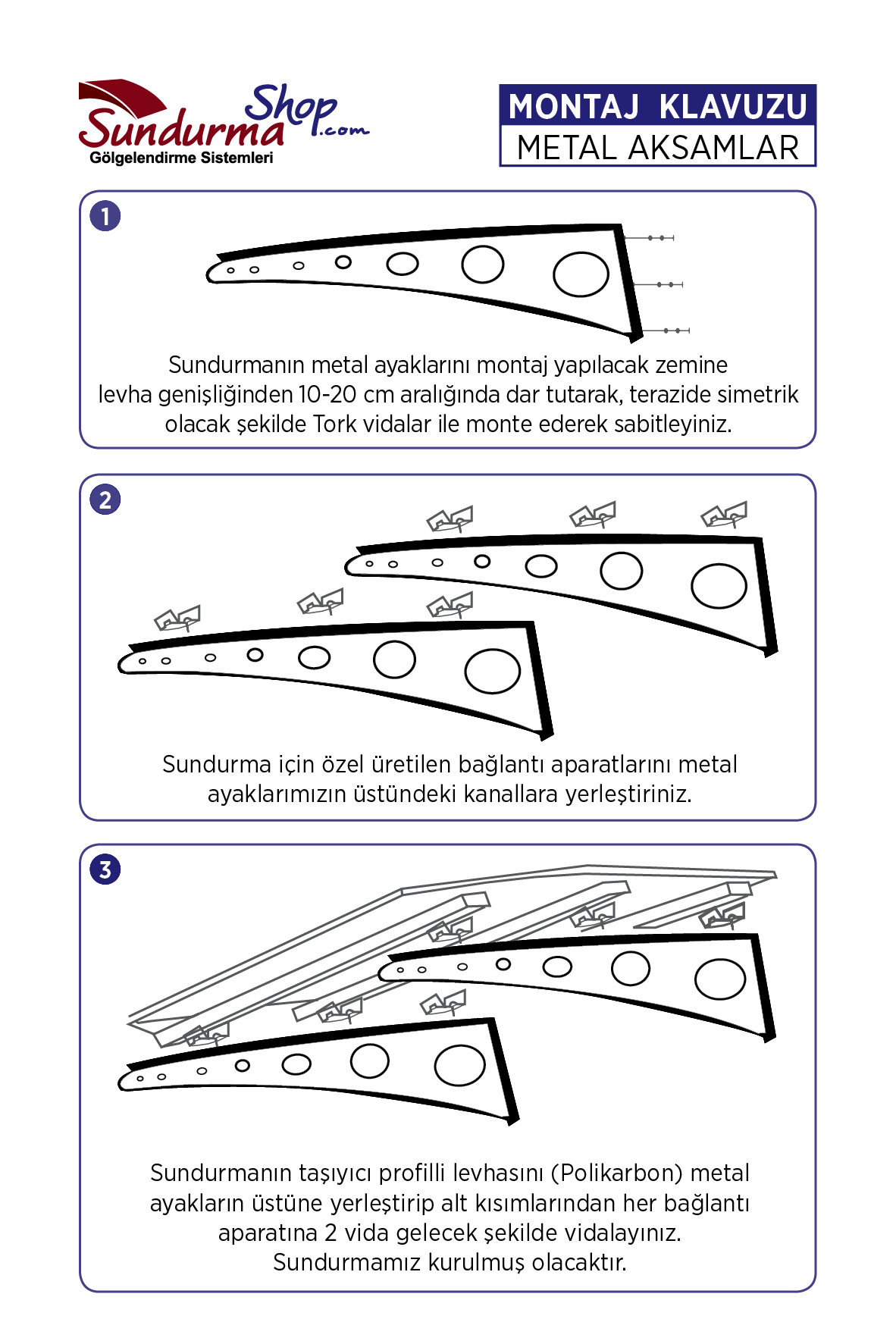 Sundurma Shop .com
Gölgelendirme Sistemleri

MONTAJ KLAVUZU
METAL AKSAMLAR

1

Sundurmanın metal ayaklarını montaj yapılacak zemine levha genişliğinden 10-20 cm aralığında dar tutarak, terazide simetrik olacak şekilde Tork vidalar ile monte ederek sabitleyiniz.

2

Sundurma için özel üretilen bağlantı aparatlarını metal ayaklarımızın üstündeki kanallara yerleştiriniz.

3

Sundurmanın taşıyıcı profilli levhasını (Polikarbon) metal ayakların üstüne yerleştirip alt kısımlarından her bağlantı aparatına 2 vida gelecek şekilde vidalayınız.
Sundurmamız kurulmuş olacaktır.